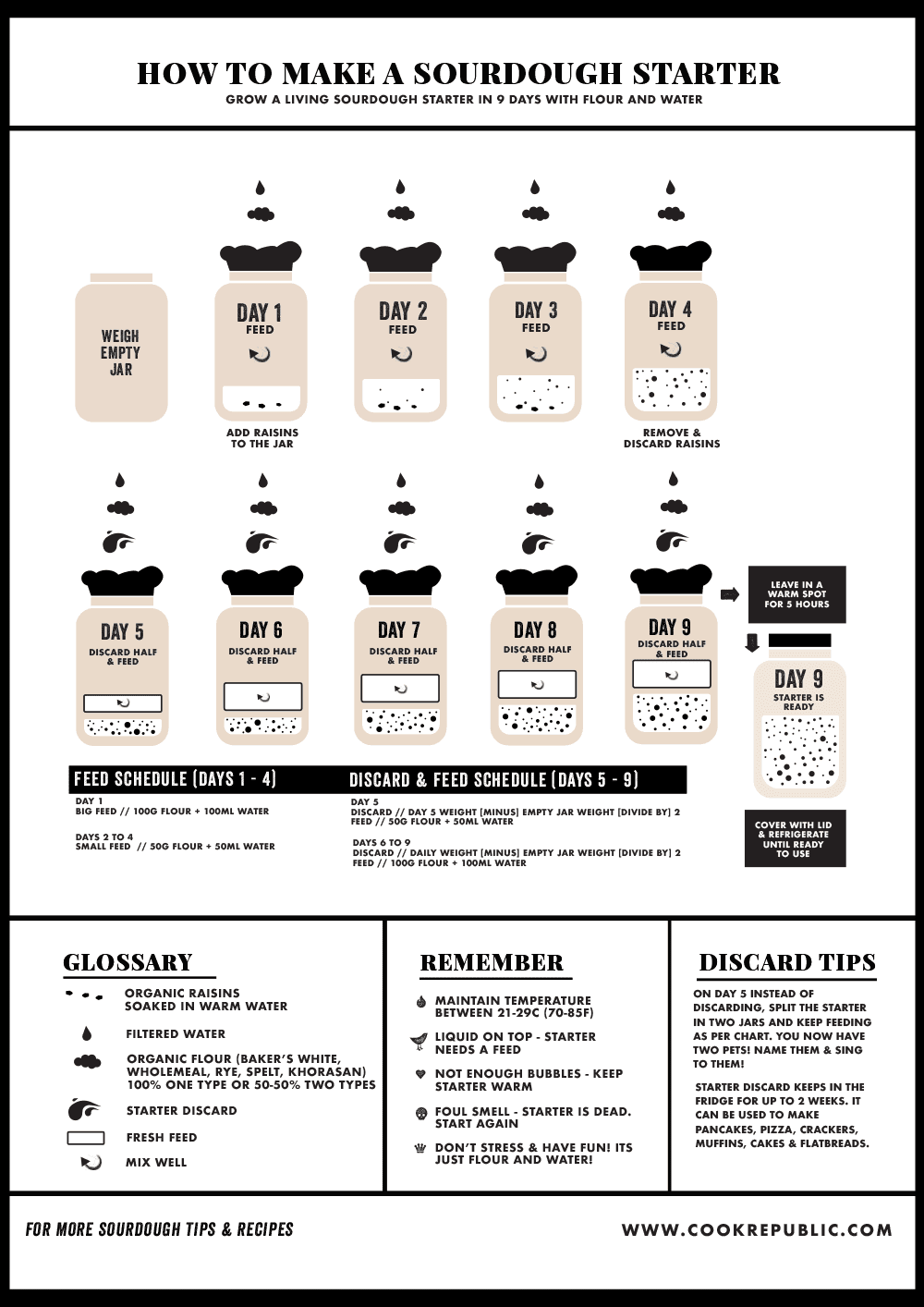 HOW TO MAKE A SOURDOUGH STARTER
GROW A LIVING SOURDOUGH STARTER IN 9 DAYS WITH FLOUR AND WATER

WEIGH EMPTY JAR

DAY 1
FEED

ADD RAISINS TO THE JAR

DAY 2
FEED

DAY 3
FEED

DAY 4
FEED

REMOVE & DISCARD RAISINS

DAY 5
DISCARD HALF & FEED

DAY 6
DISCARD HALF & FEED

DAY 7
DISCARD HALF & FEED

DAY 8
DISCARD HALF & FEED

DAY 9
DISCARD HALF & FEED

LEAVE IN A WARM SPOT FOR 5 HOURS

DAY 9
STARTER IS READY

COVER WITH LID & REFRIGERATE UNTIL READY TO USE

FEED SCHEDULE (DAYS 1 - 4)

DAY 1
BIG FEED // 100G FLOUR + 100ML WATER

DAYS 2 TO 4
SMALL FEED // 50G FLOUR + 50ML WATER

DISCARD & FEED SCHEDULE (DAYS 5 - 9)

DAY 5
DISCARD // DAY 5 WEIGHT [MINUS] EMPTY JAR WEIGHT [DIVIDE BY] 2
FEED // 50G FLOUR + 50ML WATER

DAYS 6 TO 9
DISCARD // DAILY WEIGHT [MINUS] EMPTY JAR WEIGHT [DIVIDE BY] 2
FEED // 100G FLOUR + 100ML WATER

GLOSSARY

ORGANIC RAISINS SOAKED IN WARM WATER

FILTERED WATER

ORGANIC FLOUR (BAKER'S WHITE, WHOLEMEAL, RYE, SPELT, KHORASAN) 100% ONE TYPE OR 50-50% TWO TYPES

STARTER DISCARD

FRESH FEED

MIX WELL

REMEMBER

MAINTAIN TEMPERATURE BETWEEN 21-29C (70-85F)

LIQUID ON TOP - STARTER NEEDS A FEED

NOT ENOUGH BUBBLES - KEEP STARTER WARM

FOUL SMELL - STARTER IS DEAD. START AGAIN

DON'T STRESS & HAVE FUN! ITS JUST FLOUR AND WATER!

DISCARD TIPS

ON DAY 5 INSTEAD OF DISCARDING, SPLIT THE STARTER IN TWO JARS AND KEEP FEEDING AS PER CHART. YOU NOW HAVE TWO PETS! NAME THEM & SING TO THEM!

STARTER DISCARD KEEPS IN THE FRIDGE FOR UP TO 2 WEEKS. IT CAN BE USED TO MAKE PANCAKES, PIZZA, CRACKERS, MUFFINS, CAKES & FLATBREADS.

FOR MORE SOURDOUGH TIPS & RECIPES

WWW.COOKREPUBLIC.COM